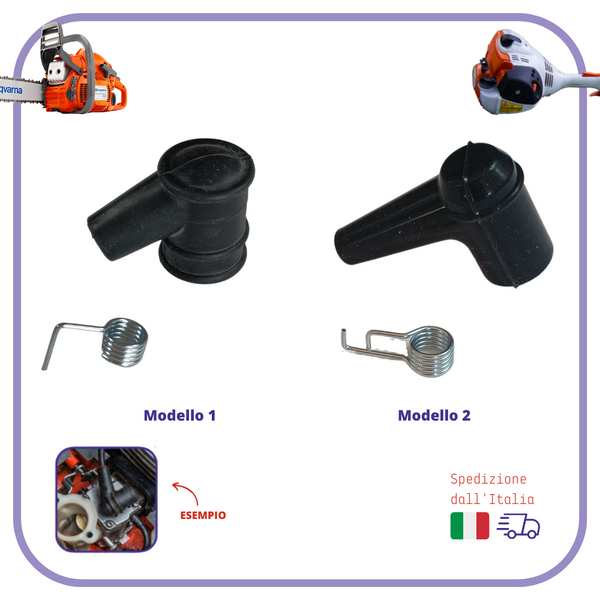 qvarna

Modello 1

Modello 2

ESEMPIO

Spedizione dall'Italia